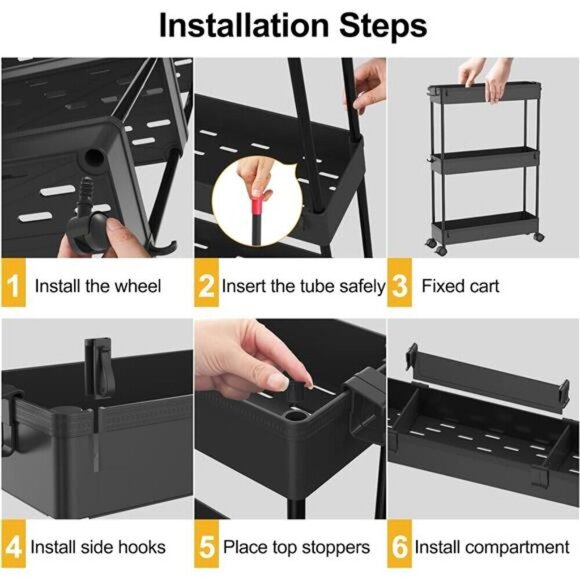 Installation Steps

1 Install the wheel

2 Insert the tube safely

3 Fixed cart

4 Install side hooks

5 Place top stoppers

6 Install compartment